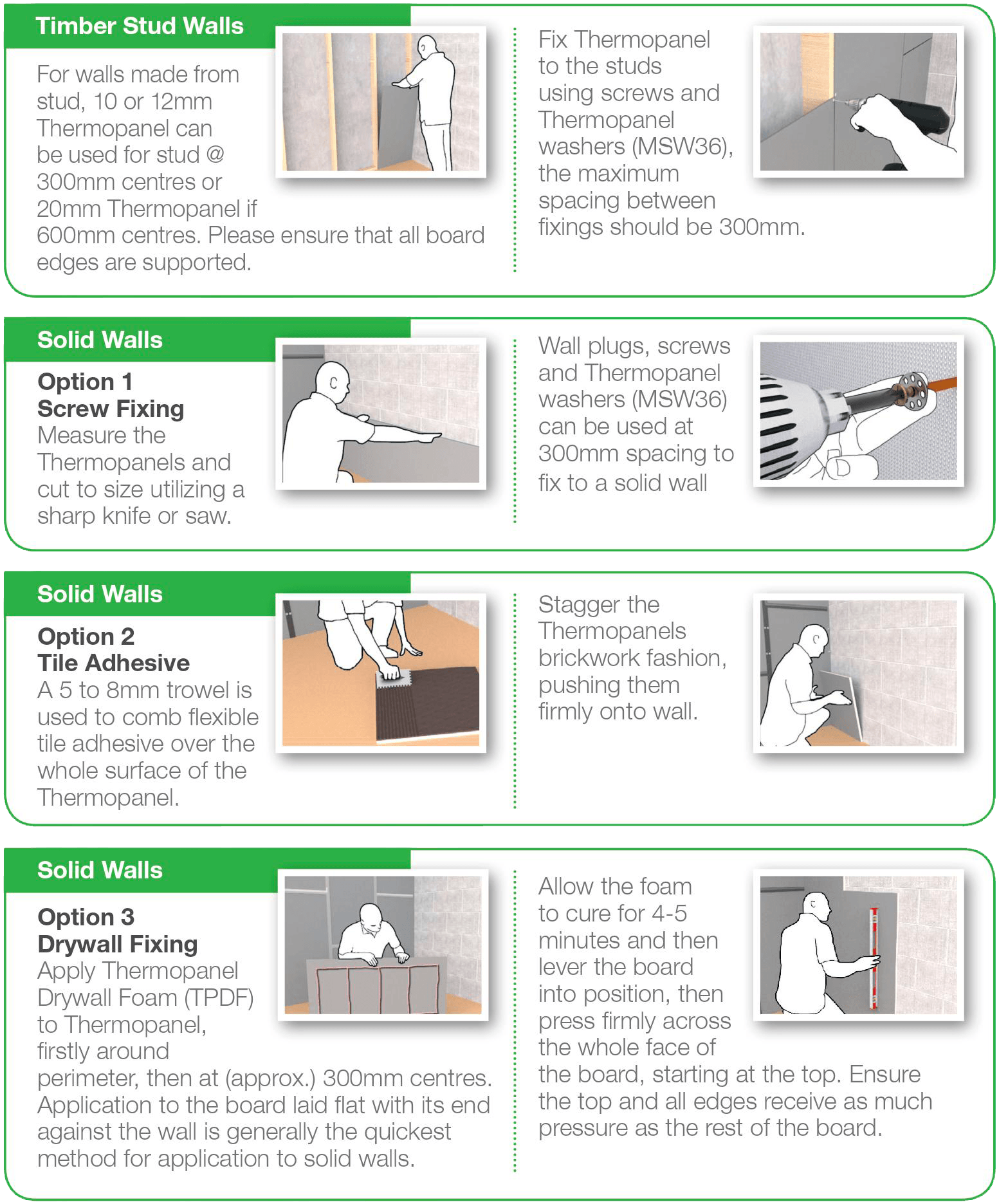 Timber Stud Walls

For walls made from stud, 10 or 12mm Thermopanel can be used for stud @ 300mm centres or 20mm Thermopanel if 600mm centres. Please ensure that all board edges are supported.

Fix Thermopanel to the studs using screws and Thermopanel washers (MSW36), the maximum spacing between fixings should be 300mm.

Solid Walls

Option 1
Screw Fixing
Measure the Thermopanels and cut to size utilizing a sharp knife or saw.

Wall plugs, screws and Thermopanel washers (MSW36) can be used at 300mm spacing to fix to a solid wall

Solid Walls

Option 2
Tile Adhesive
A 5 to 8mm trowel is used to comb flexible tile adhesive over the whole surface of the Thermopanel.

Stagger the Thermopanels brickwork fashion, pushing them firmly onto wall.

Solid Walls

Option 3
Drywall Fixing
Apply Thermopanel Drywall Foam (TPDF) to Thermopanel, firstly around perimeter, then at (approx.) 300mm centres. Application to the board laid flat with its end against the wall is generally the quickest method for application to solid walls.

Allow the foam to cure for 4-5 minutes and then lever the board into position, then press firmly across the whole face of the board, starting at the top. Ensure the top and all edges receive as much pressure as the rest of the board.